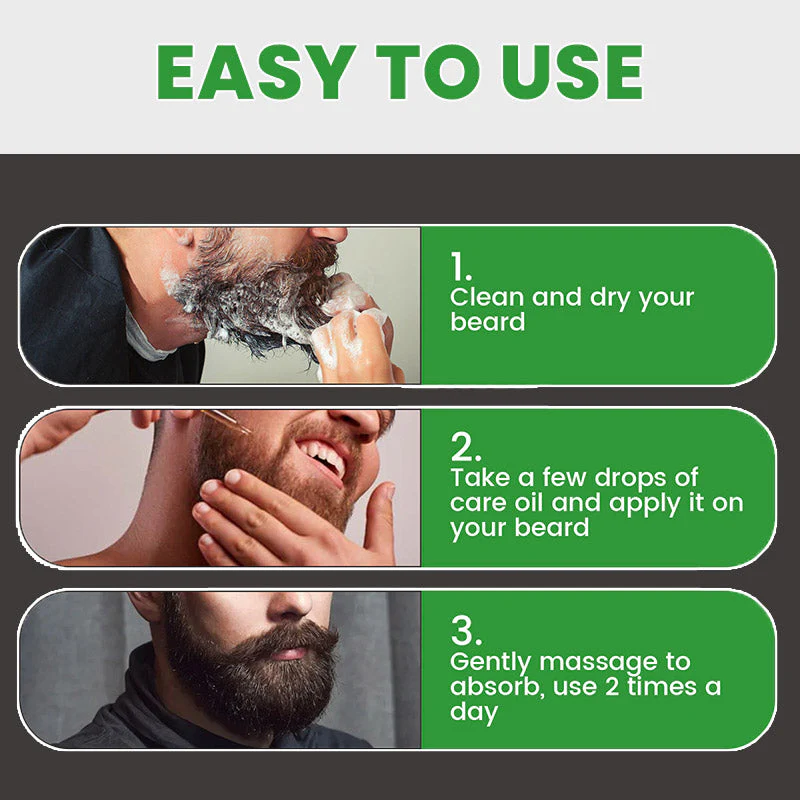 EASY TO USE

1.
Clean and dry your beard

2.
Take a few drops of care oil and apply it on your beard

3.
Gently massage to absorb, use 2 times a day