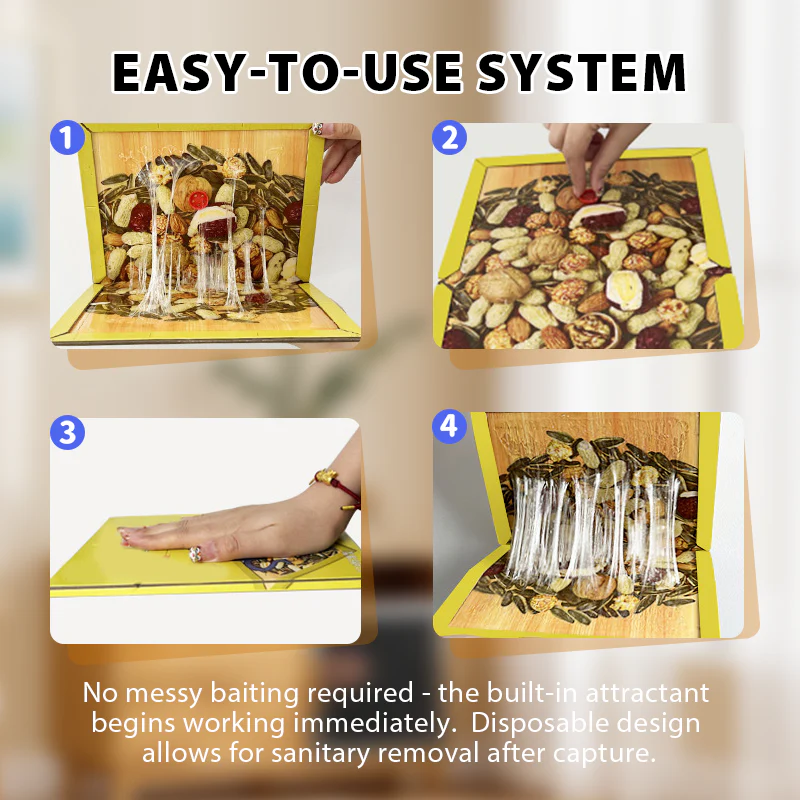 EASY-TO-USE SYSTEM

1

2

3

4

No messy baiting required - the built-in attractant begins working immediately.  Disposable design allows for sanitary removal after capture.