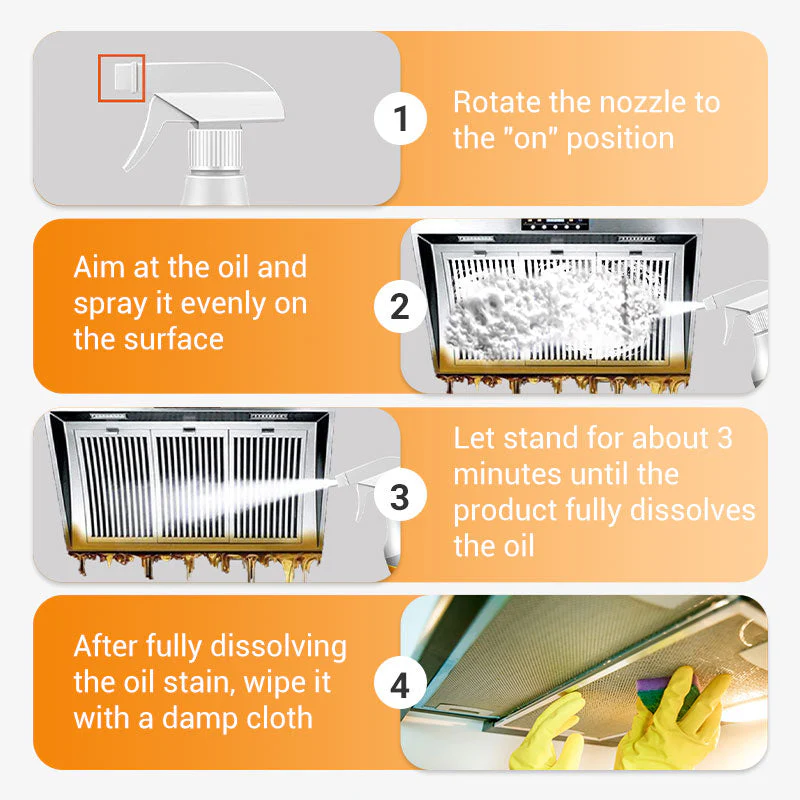 1

Rotate the nozzle to the "on" position

Aim at the oil and spray it evenly on the surface

2

3

Let stand for about 3 minutes until the product fully dissolves the oil

After fully dissolving the oil stain, wipe it with a damp cloth

4